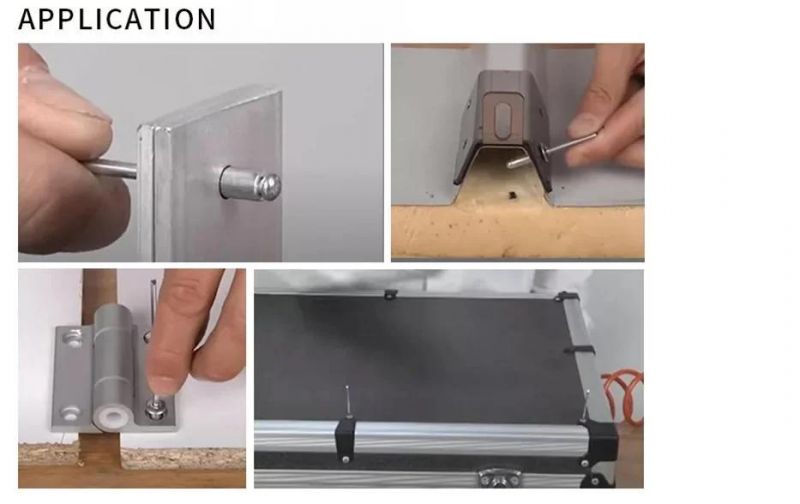 APPLICATION