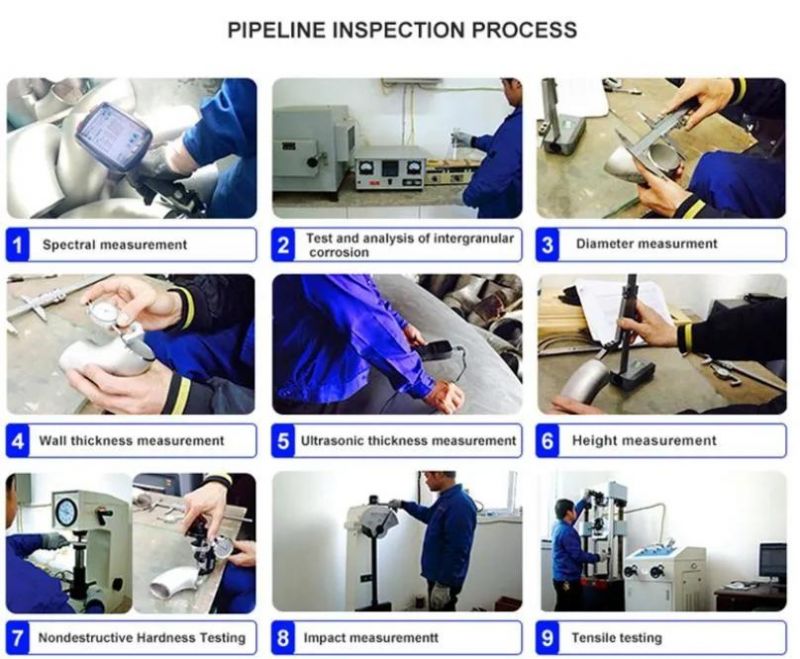 PIPELINE INSPECTION PROCESS

1 Spectral measurement

2 Test and analysis of intergranular corrosion

3 Diameter measurment

4 Wall thickness measurement

5 Ultrasonic thickness measurement

6 Height measurement

7 Nondestructive Hardness Testing

8 Impact measurementt

9 Tensile testing