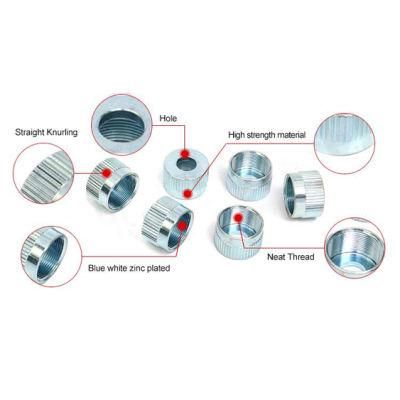 Hole

Straight Knurling

High strength material

Neat Thread

Blue white zinc plated