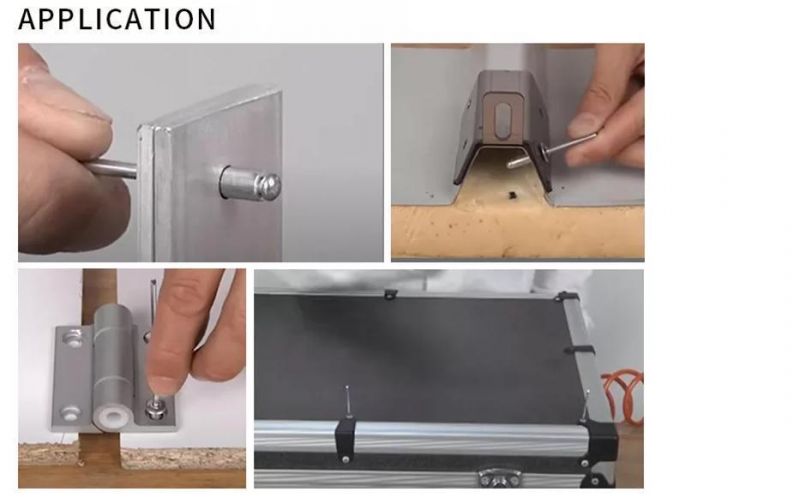 APPLICATION