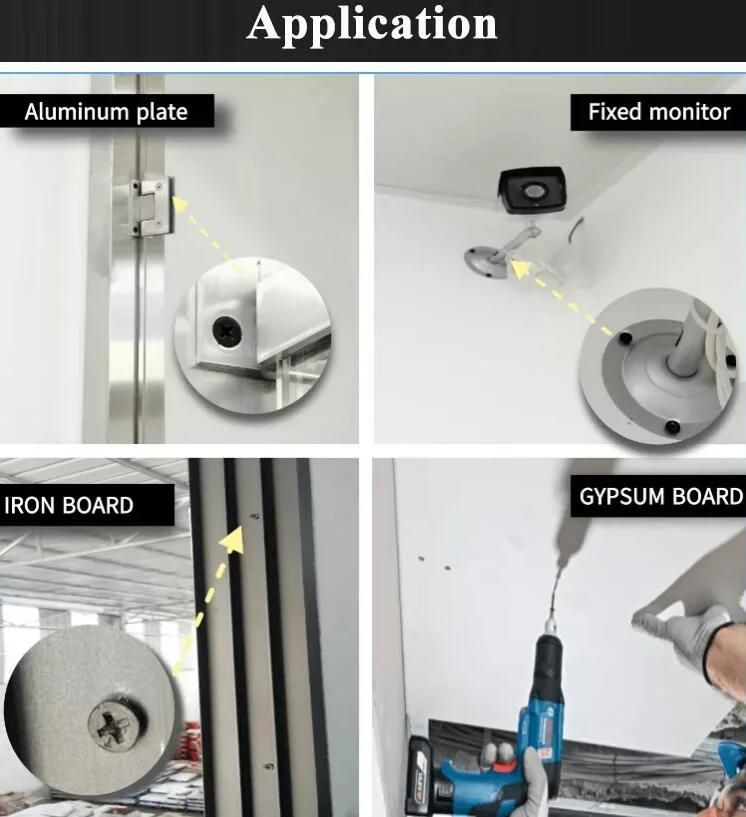 Application

Aluminum plate

Fixed monitor

IRON BOARD

GYPSUM BOARD