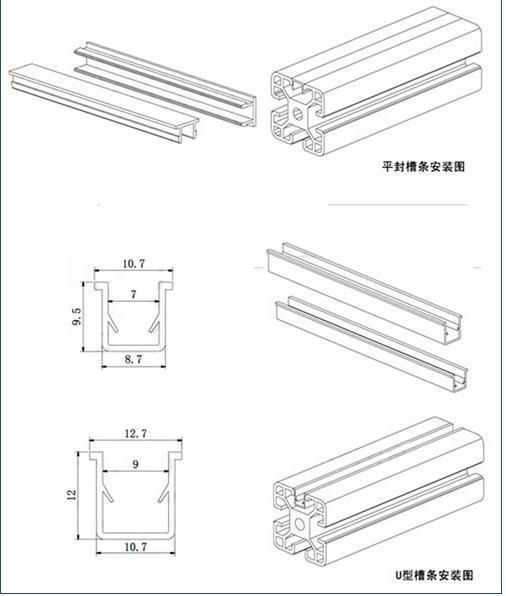 平封槽条安装图

10.7
7
9.5
8.7

12.7
9
12
10.7

U型槽条安装图